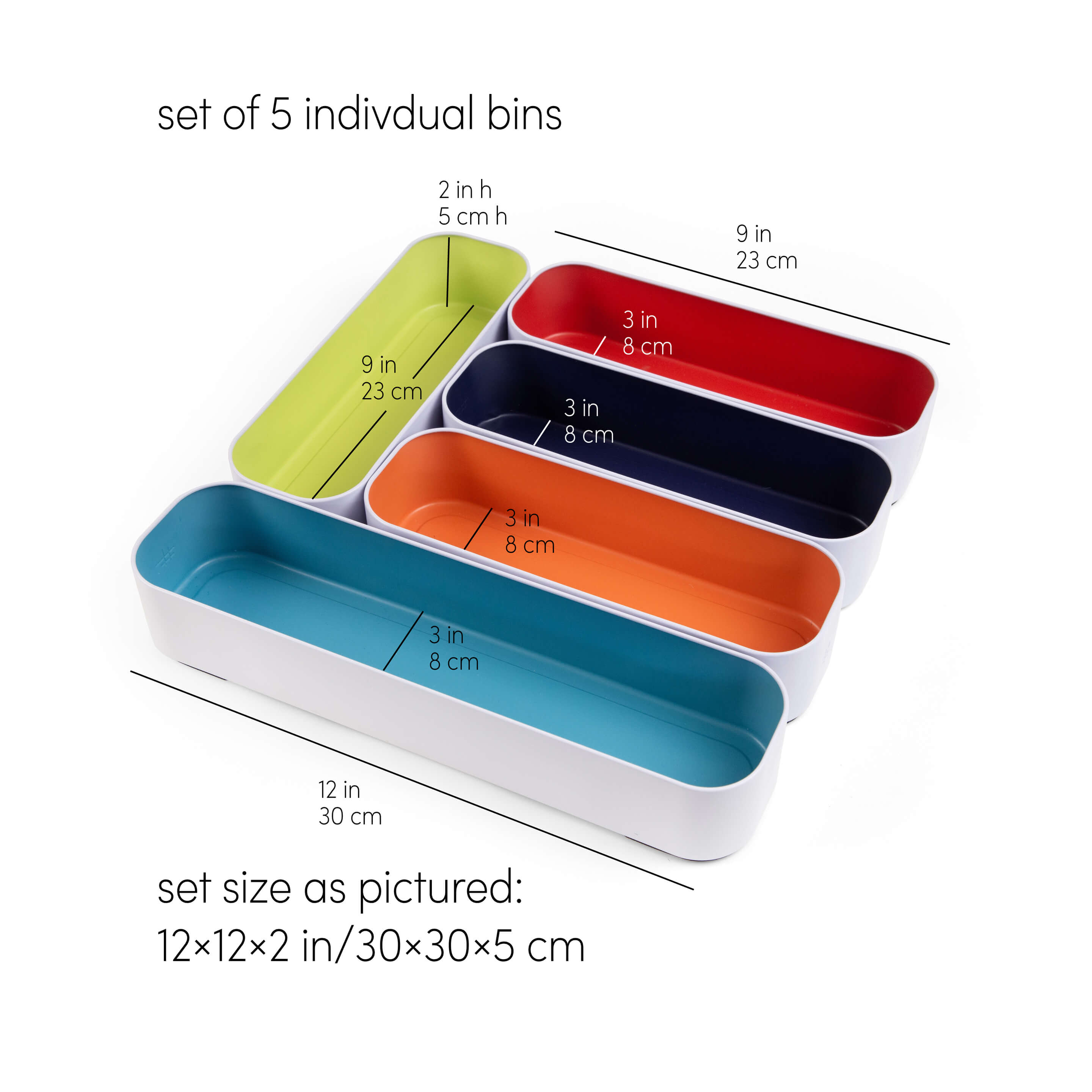 set of 5 indivdual bins

2 in h
5 cm h

9 in
23 cm

9 in
23 cm

3 in
8 cm

3 in
8 cm

3 in
8 cm

3 in
8 cm

12 in
30 cm

set size as pictured:
12×12×2 in/30×30×5 cm