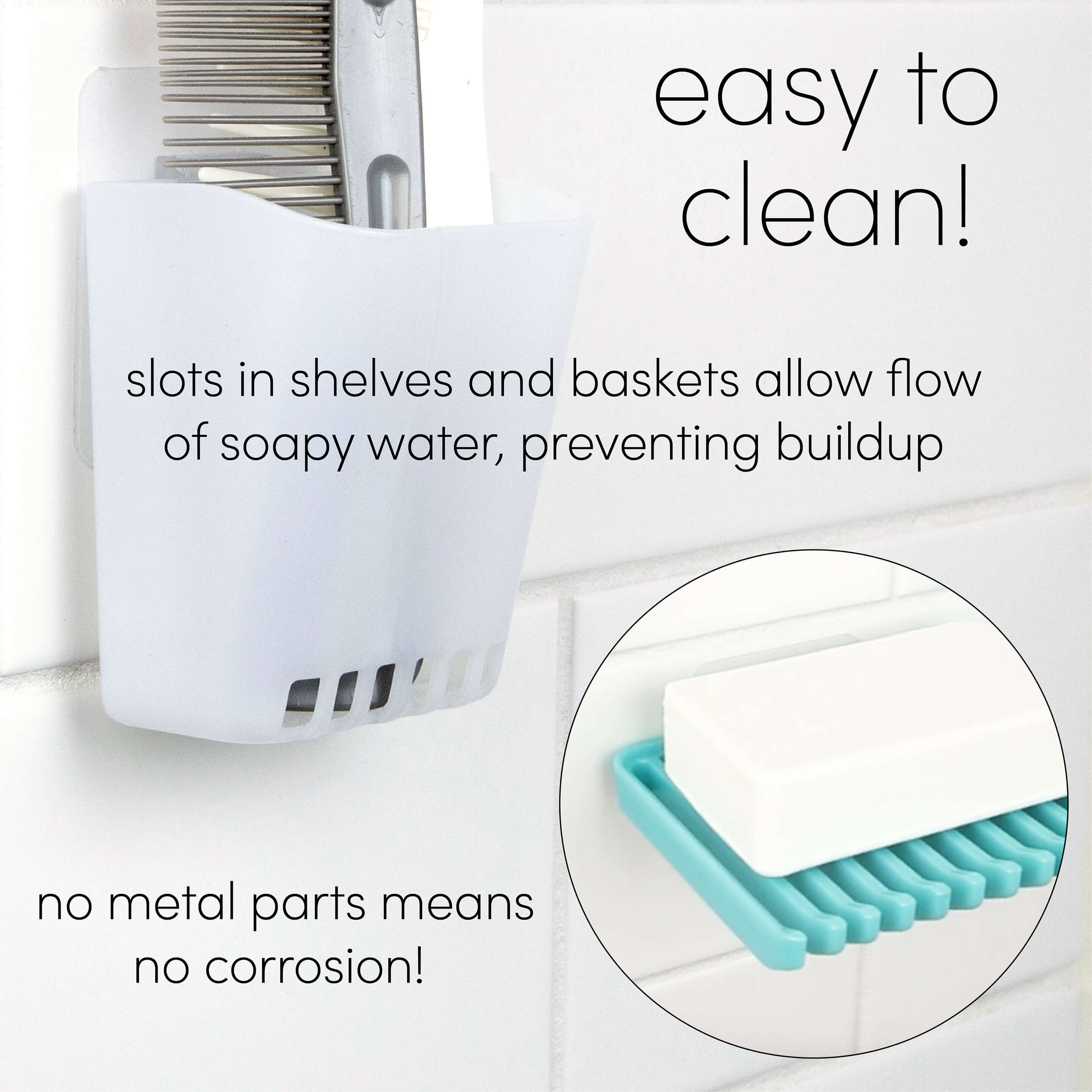 easy to clean!

slots in shelves and baskets allow flow of soapy water, preventing buildup

no metal parts means no corrosion!