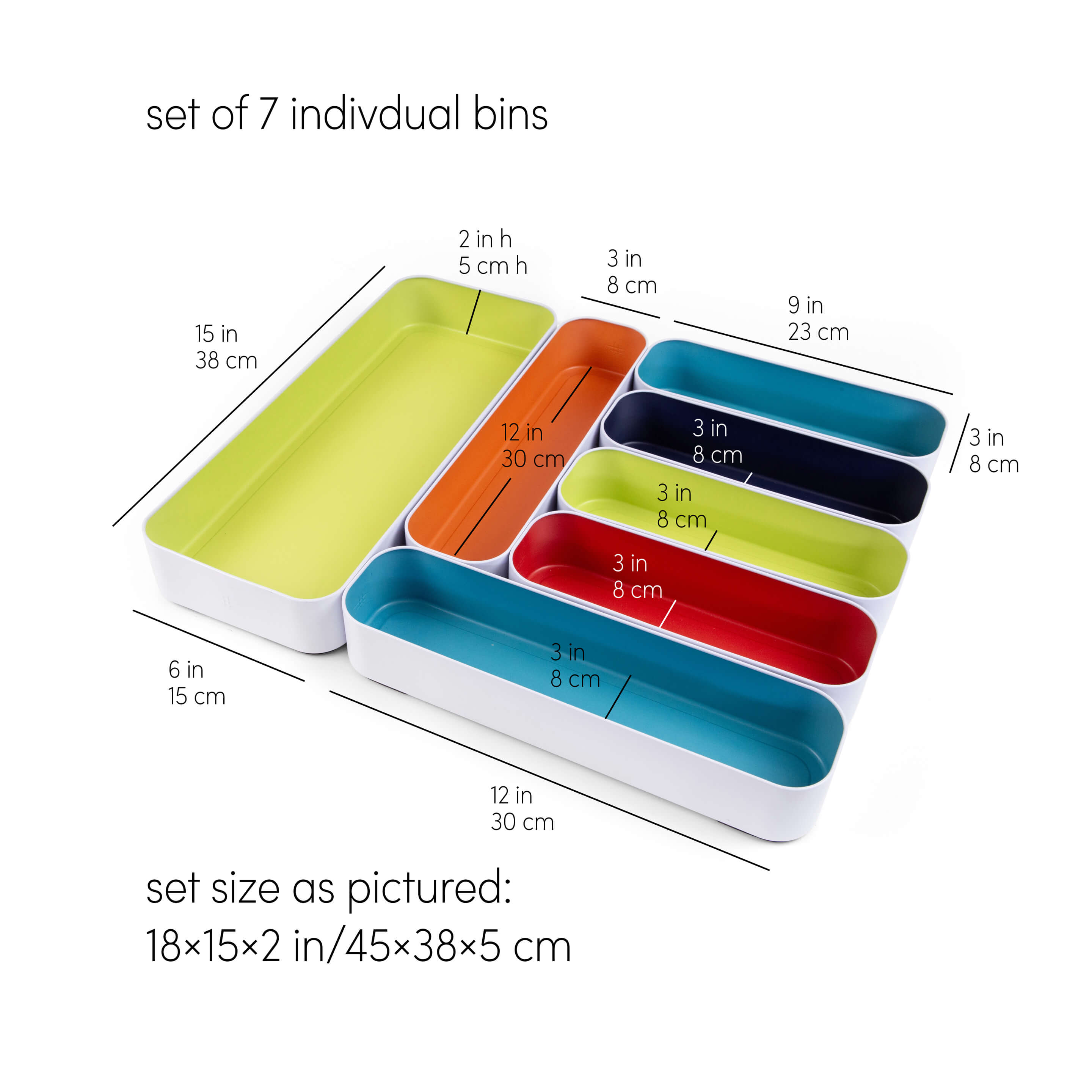 set of 7 indivdual bins

2 in h
5 cm h

3 in
8 cm

9 in
23 cm

15 in
38 cm

12 in
30 cm

3 in
8 cm

3 in
8 cm

3 in
8 cm

3 in
8 cm

3 in
8 cm

6 in
15 cm

12 in
30 cm

set size as pictured:
18×15×2 in/45×38×5 cm