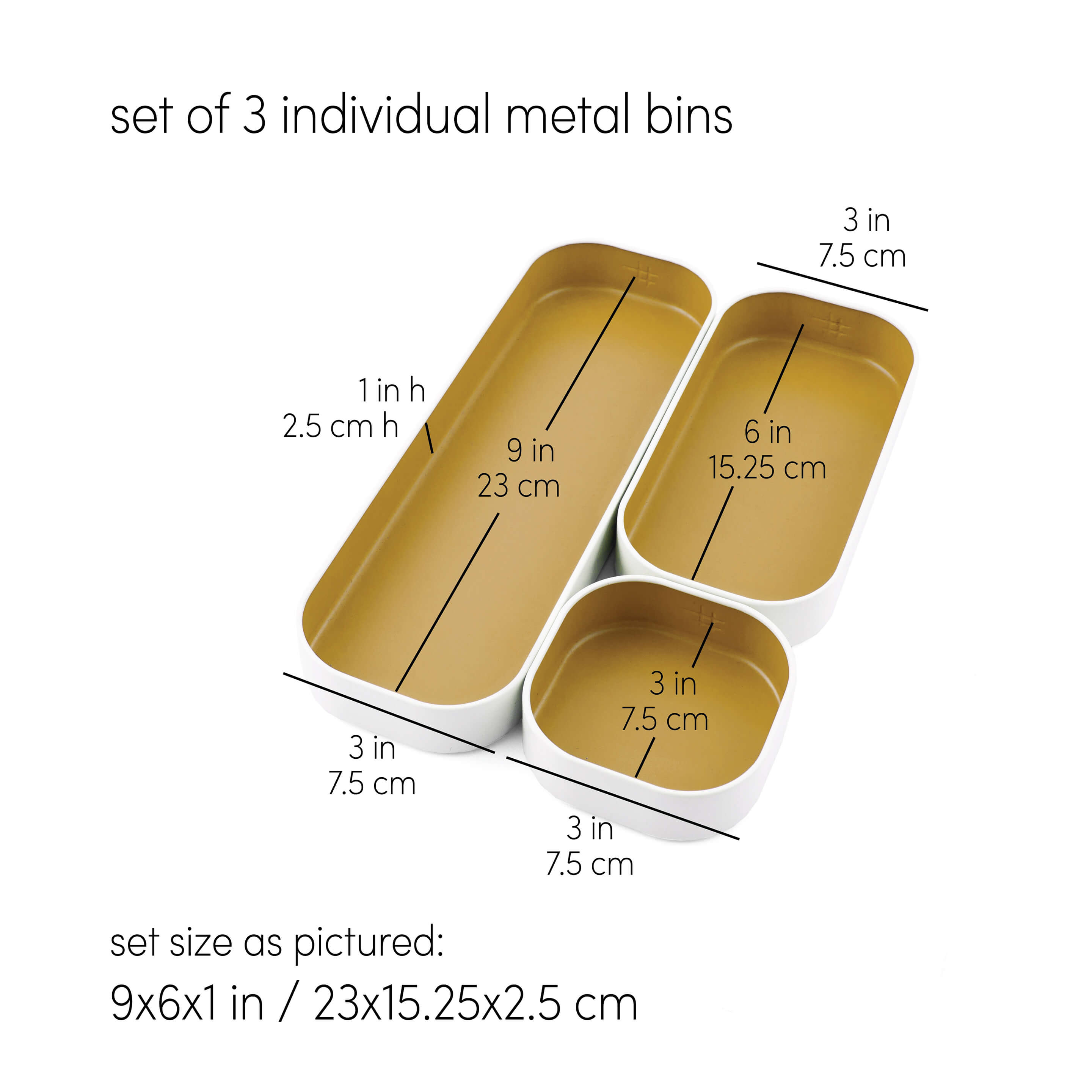 set of 3 individual metal bins

3 in
7.5 cm

1 in h
2.5 cm h

9 in
23 cm

6 in
15.25 cm

3 in
7.5 cm

3 in
7.5 cm

3 in
7.5 cm

set size as pictured:
9x6x1 in / 23x15.25x2.5 cm