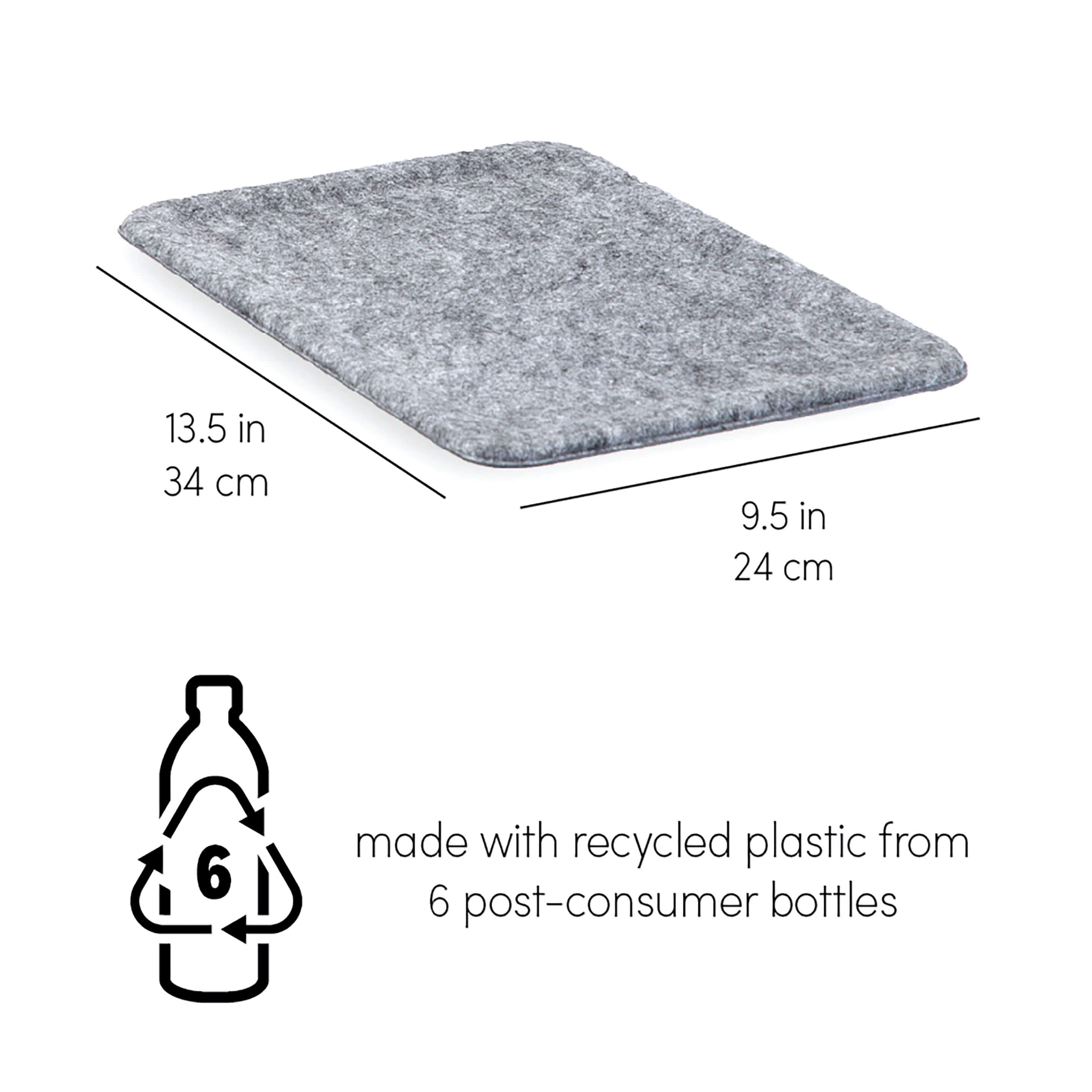 13.5 in
34 cm

9.5 in
24 cm

6

made with recycled plastic from
6 post-consumer bottles