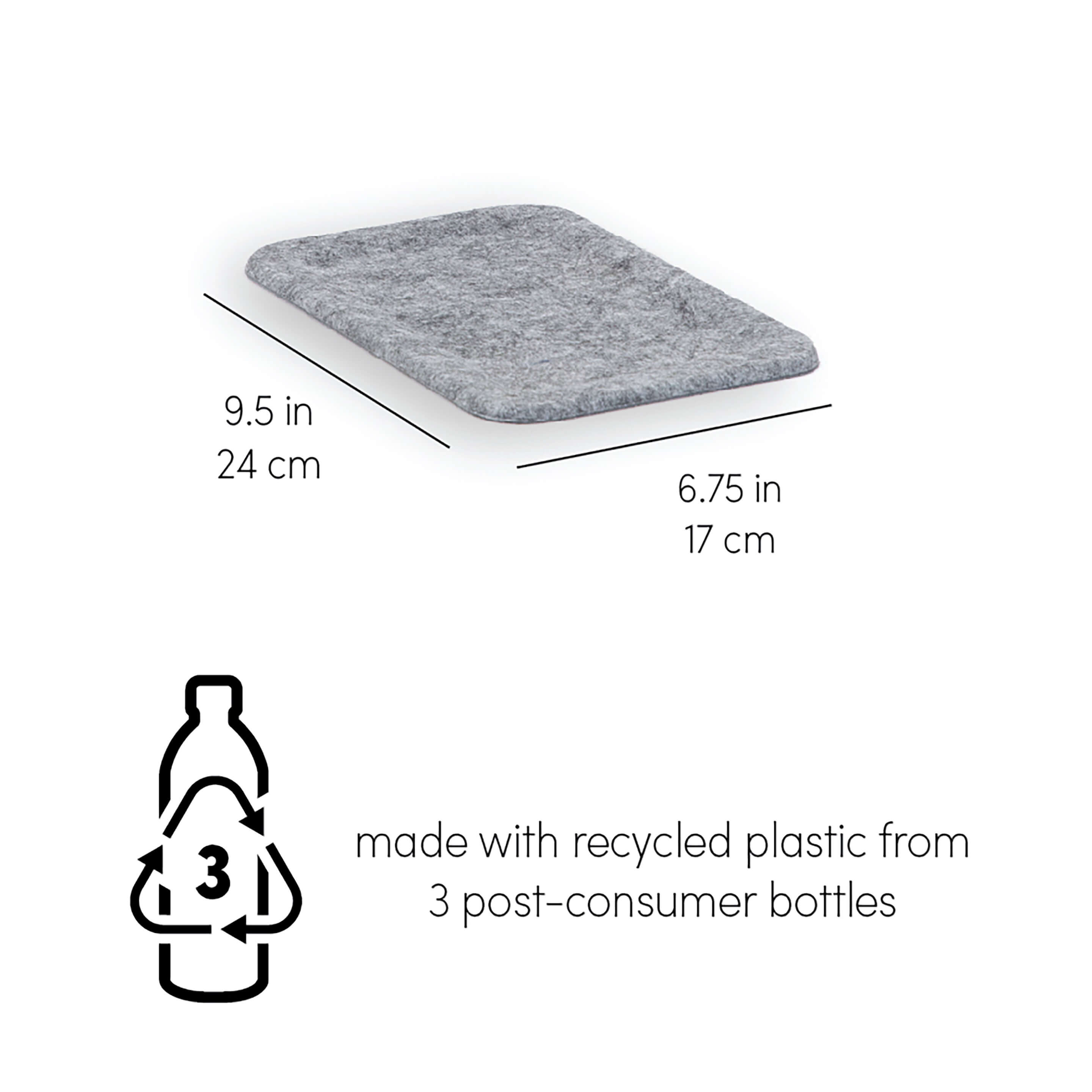 9.5 in
24 cm

6.75 in
17 cm

3

made with recycled plastic from
3 post-consumer bottles