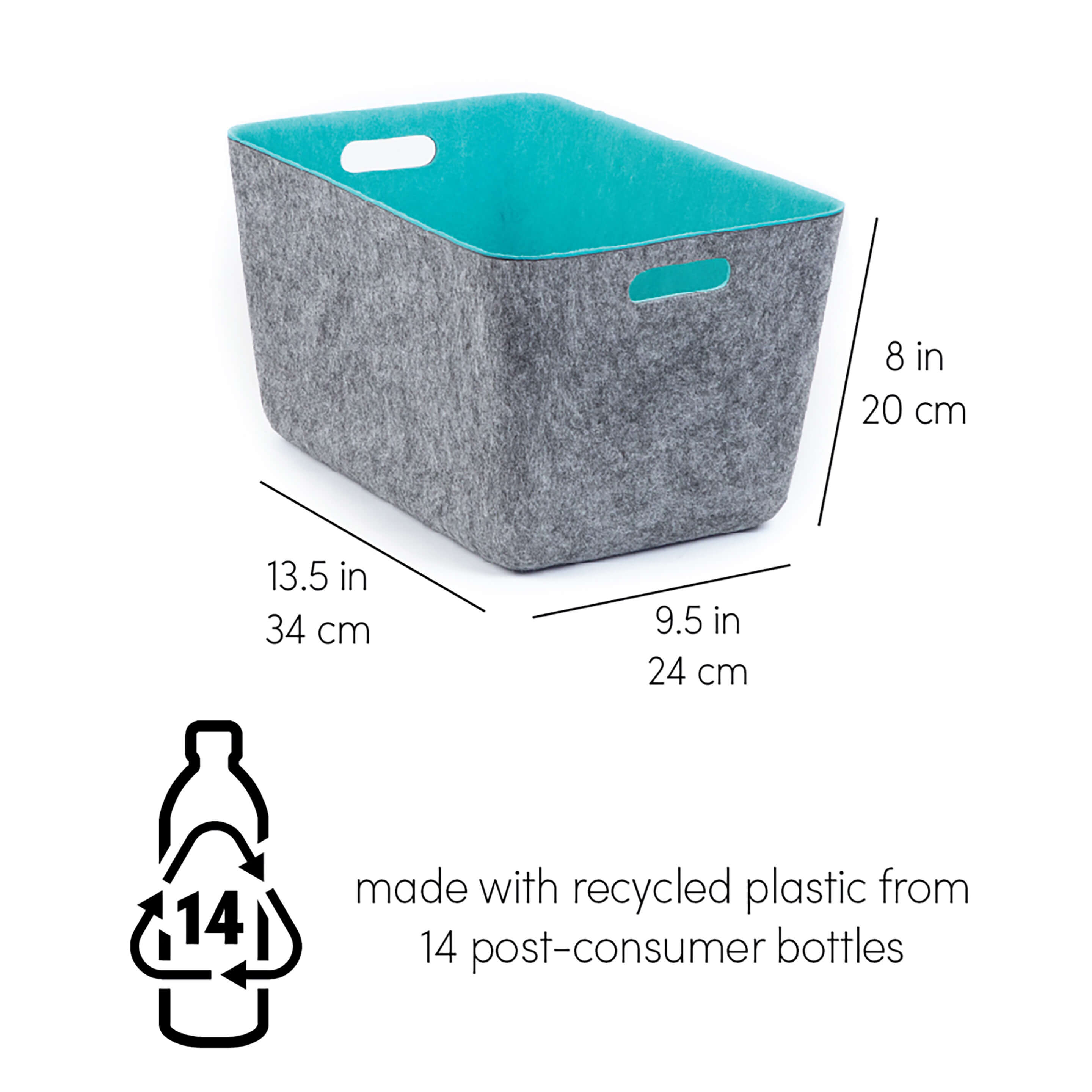 8 in
20 cm

13.5 in
34 cm

9.5 in
24 cm

14

made with recycled plastic from
14 post-consumer bottles