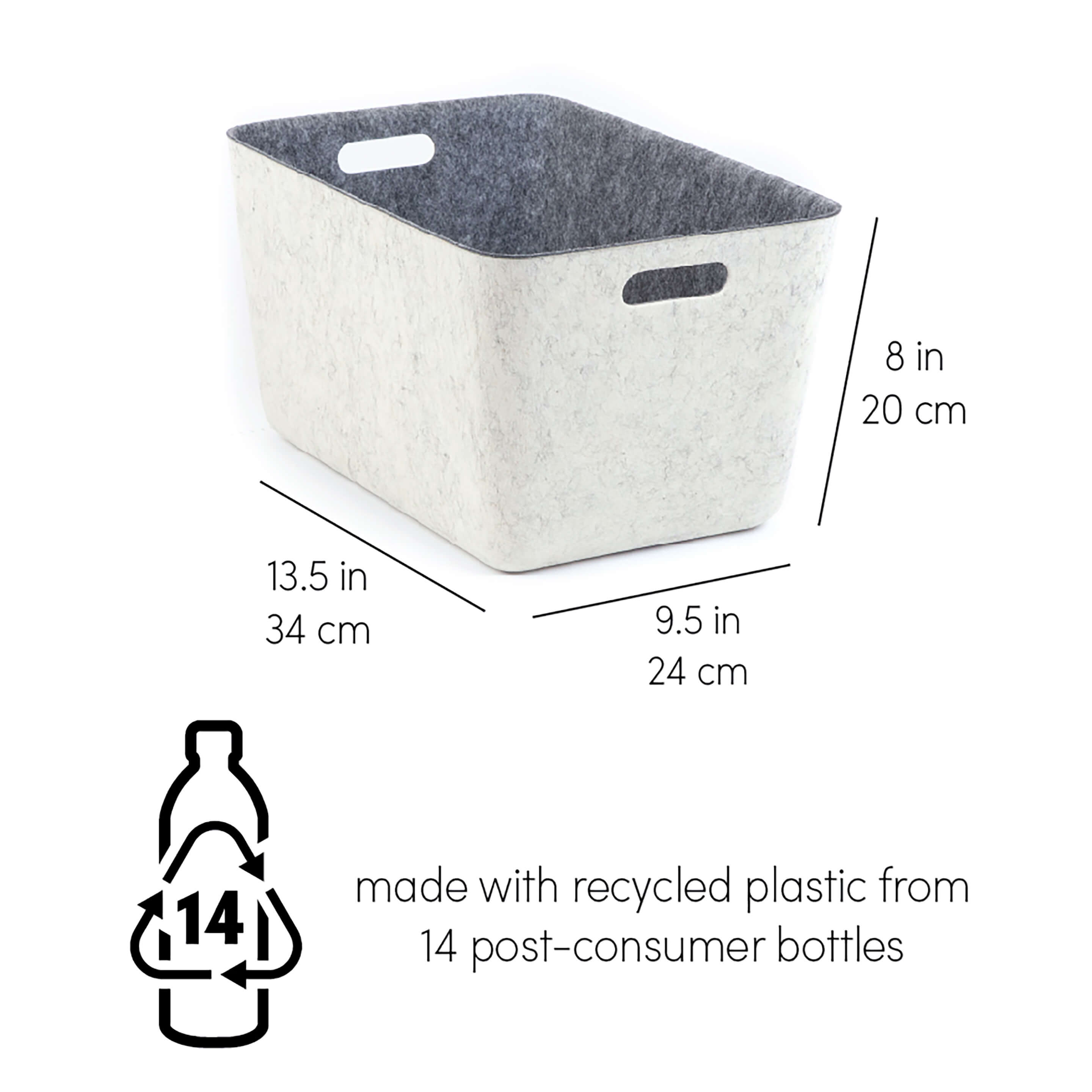 8 in
20 cm

13.5 in
34 cm

9.5 in
24 cm

14

made with recycled plastic from 14 post-consumer bottles