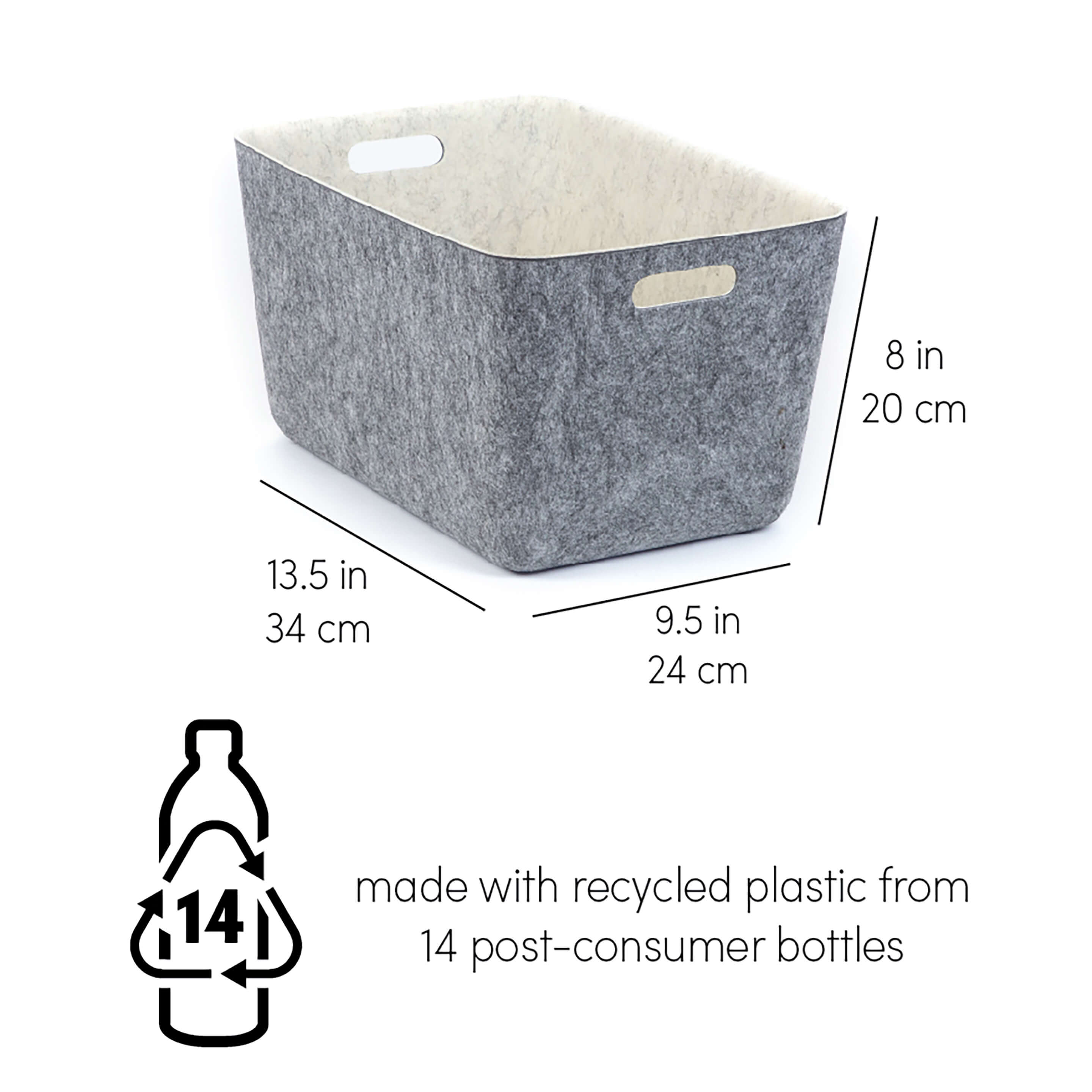 8 in
20 cm

13.5 in
34 cm

9.5 in
24 cm

14

made with recycled plastic from 14 post-consumer bottles