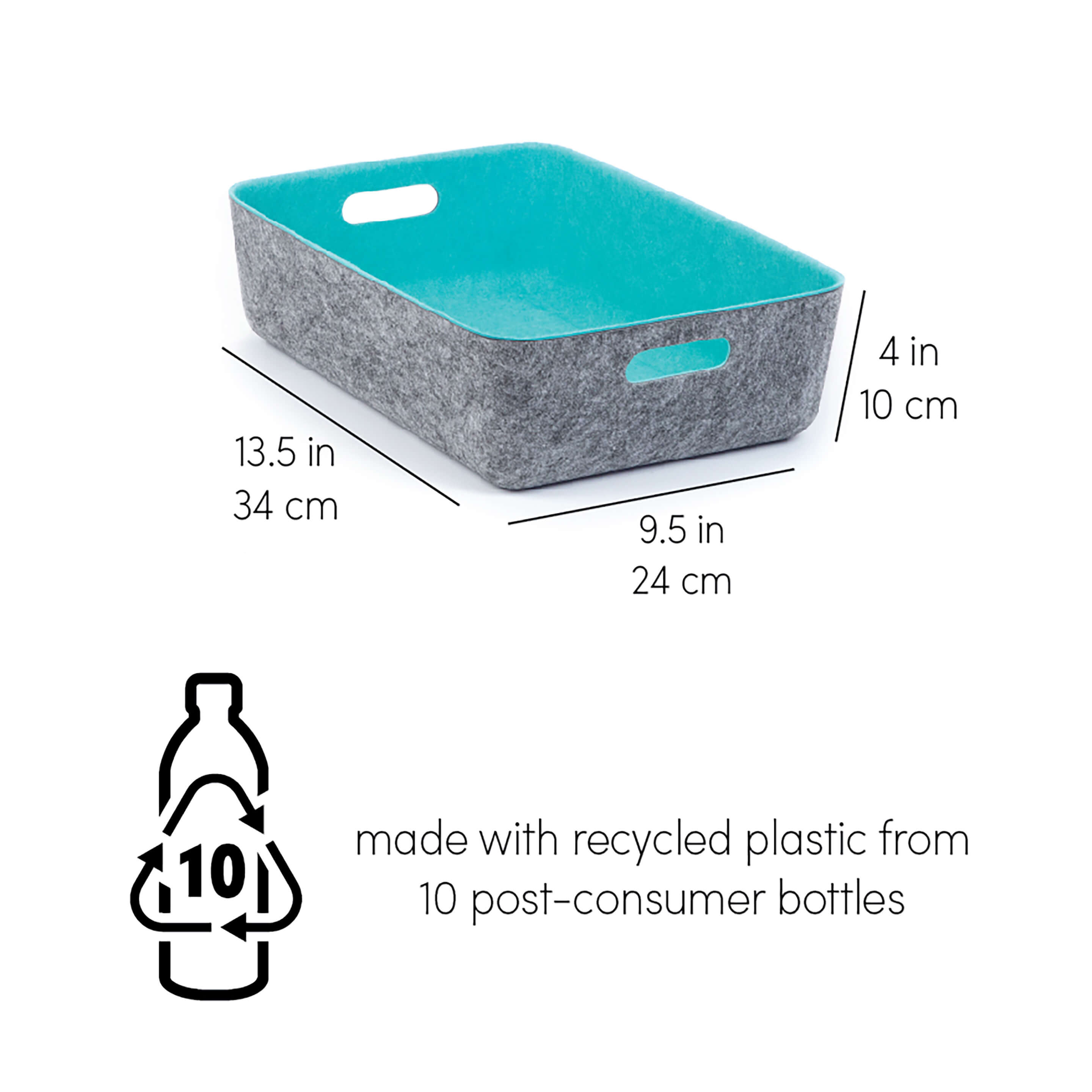 4 in
10 cm

13.5 in
34 cm

9.5 in
24 cm

10

made with recycled plastic from
10 post-consumer bottles