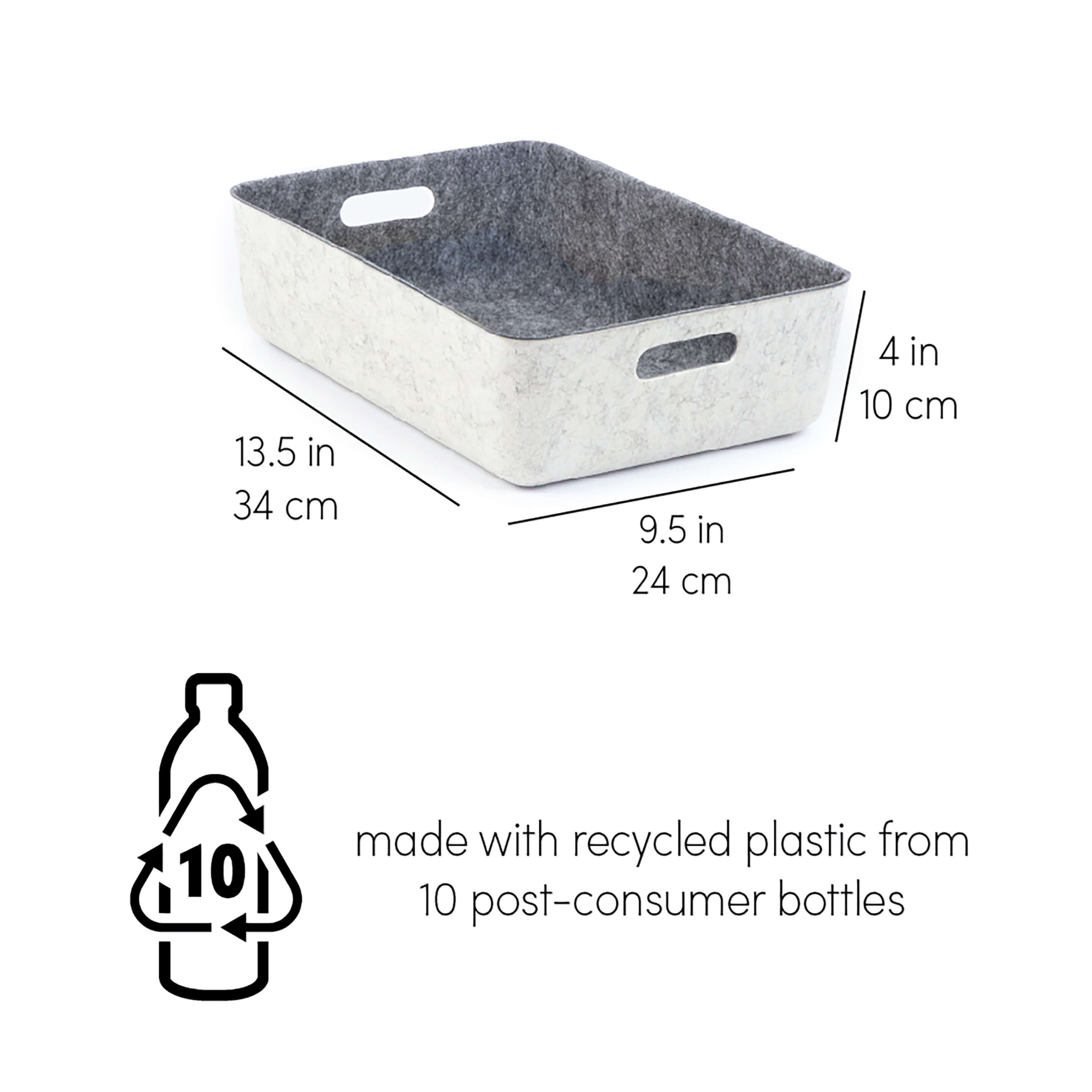 4 in
10 cm

13.5 in
34 cm

9.5 in
24 cm

10

made with recycled plastic from 10 post-consumer bottles