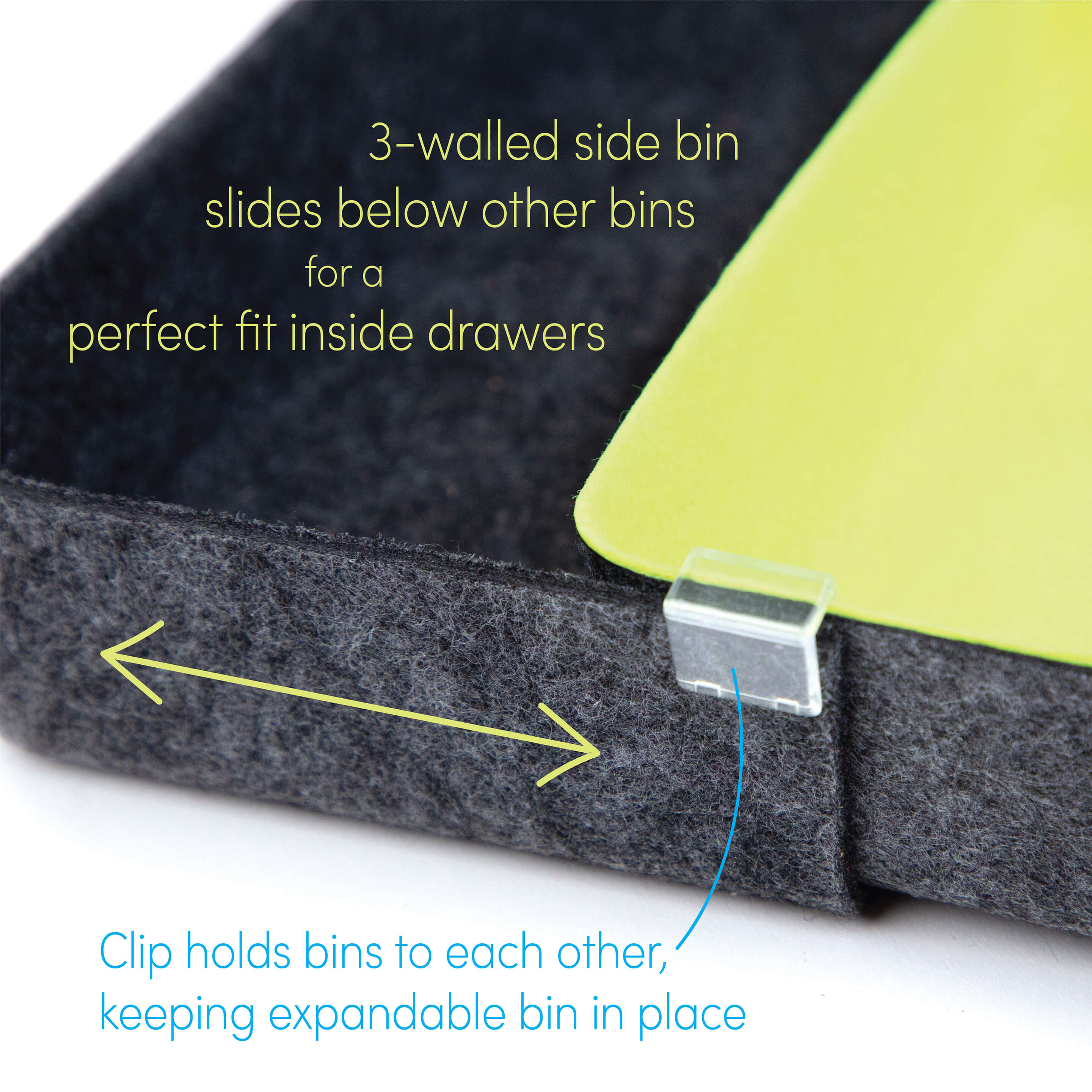 3-walled side bin slides below other bins for a perfect fit inside drawers

Clip holds bins to each other, keeping expandable bin in place