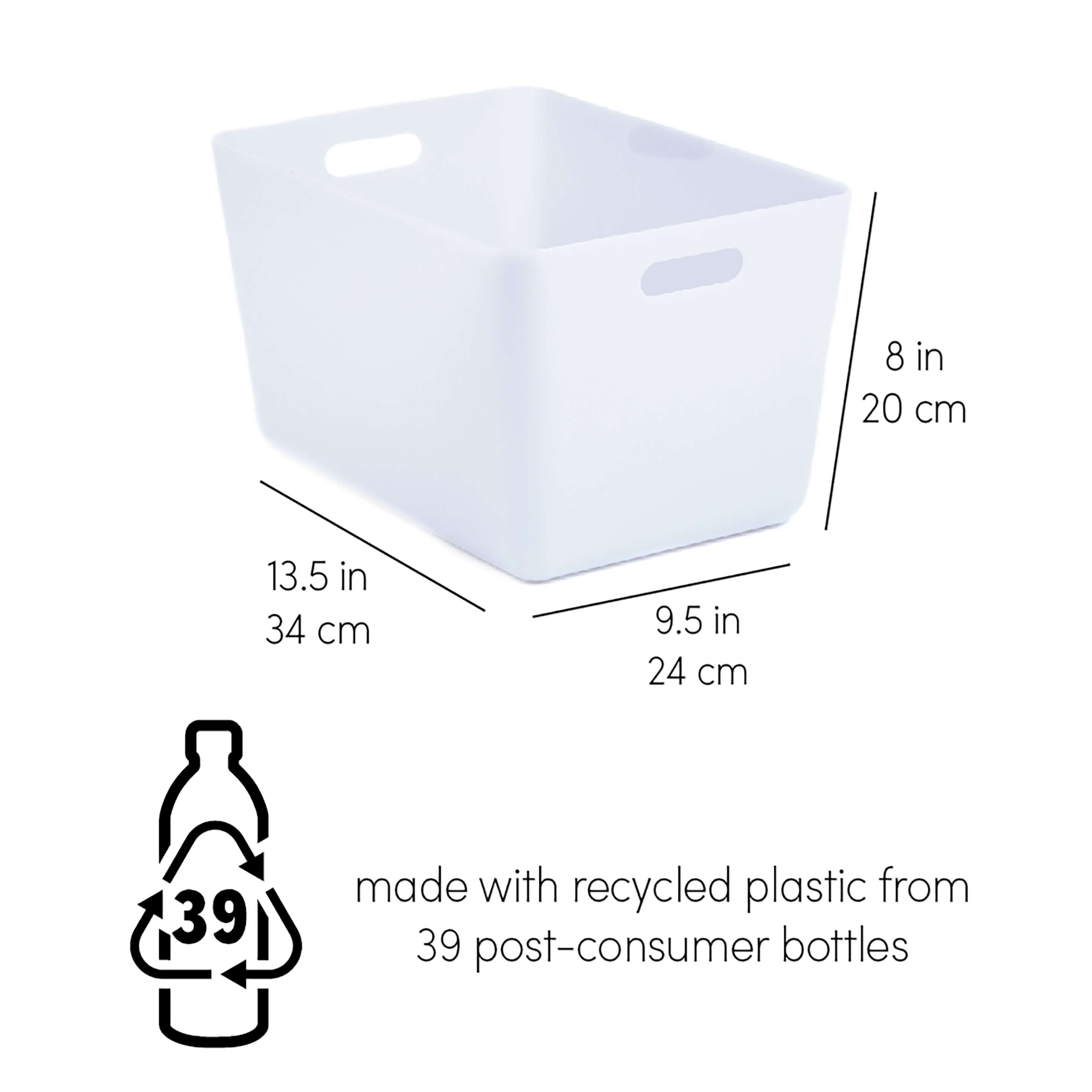 8 in
20 cm

13.5 in
34 cm

9.5 in
24 cm

39

made with recycled plastic from 39 post-consumer bottles