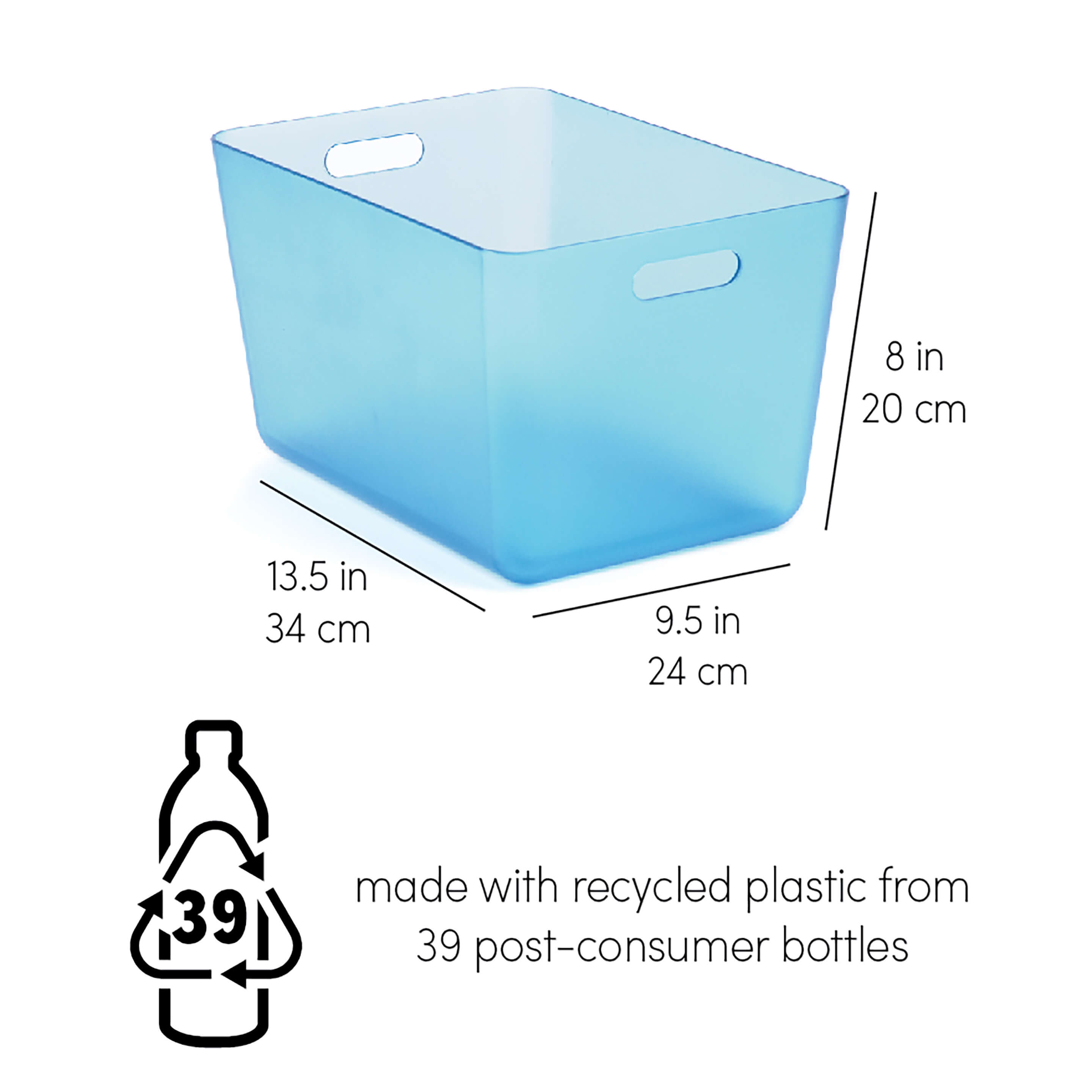 8 in
20 cm

13.5 in
34 cm

9.5 in
24 cm

39

made with recycled plastic from
39 post-consumer bottles