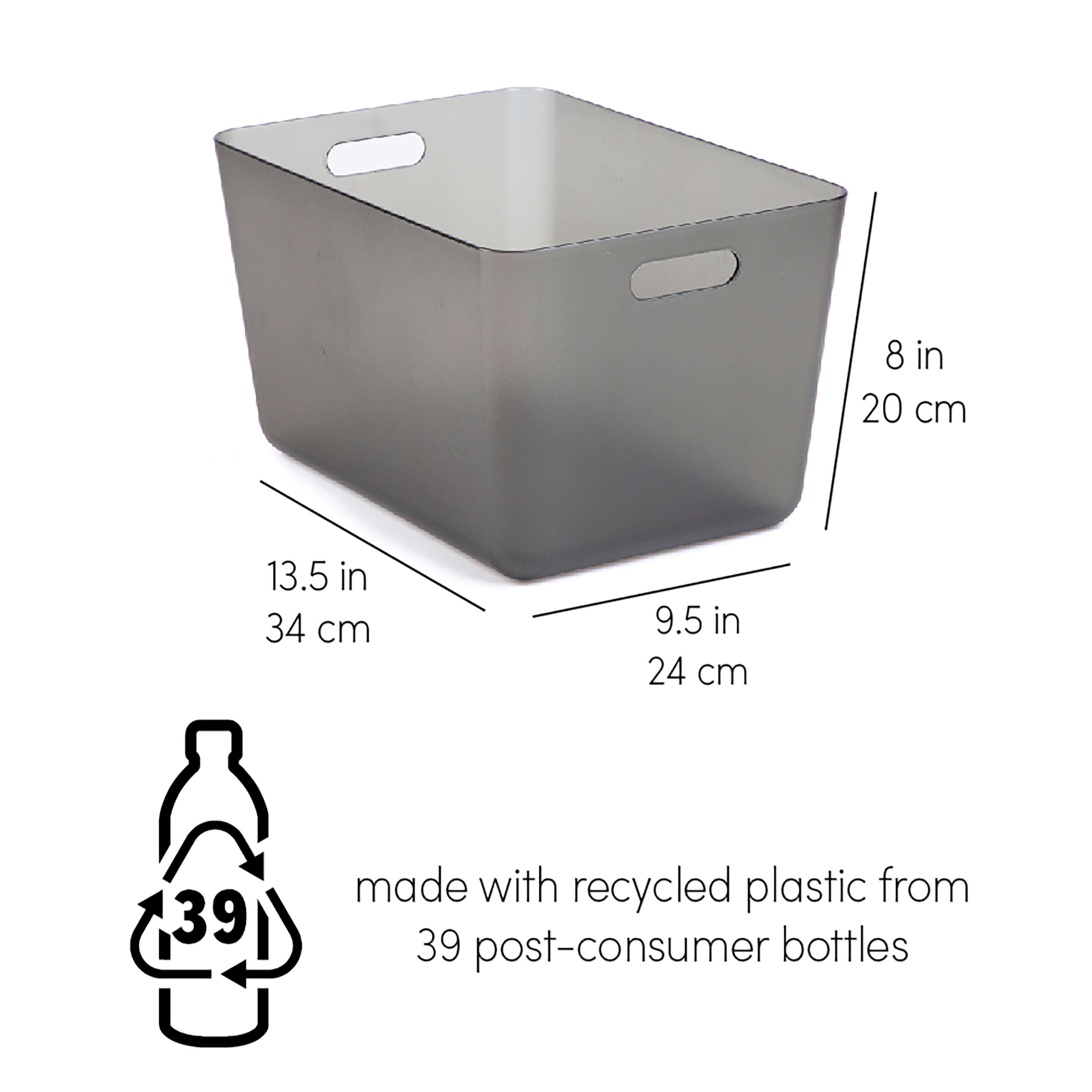 8 in
20 cm

13.5 in
34 cm

9.5 in
24 cm

39

made with recycled plastic from
39 post-consumer bottles