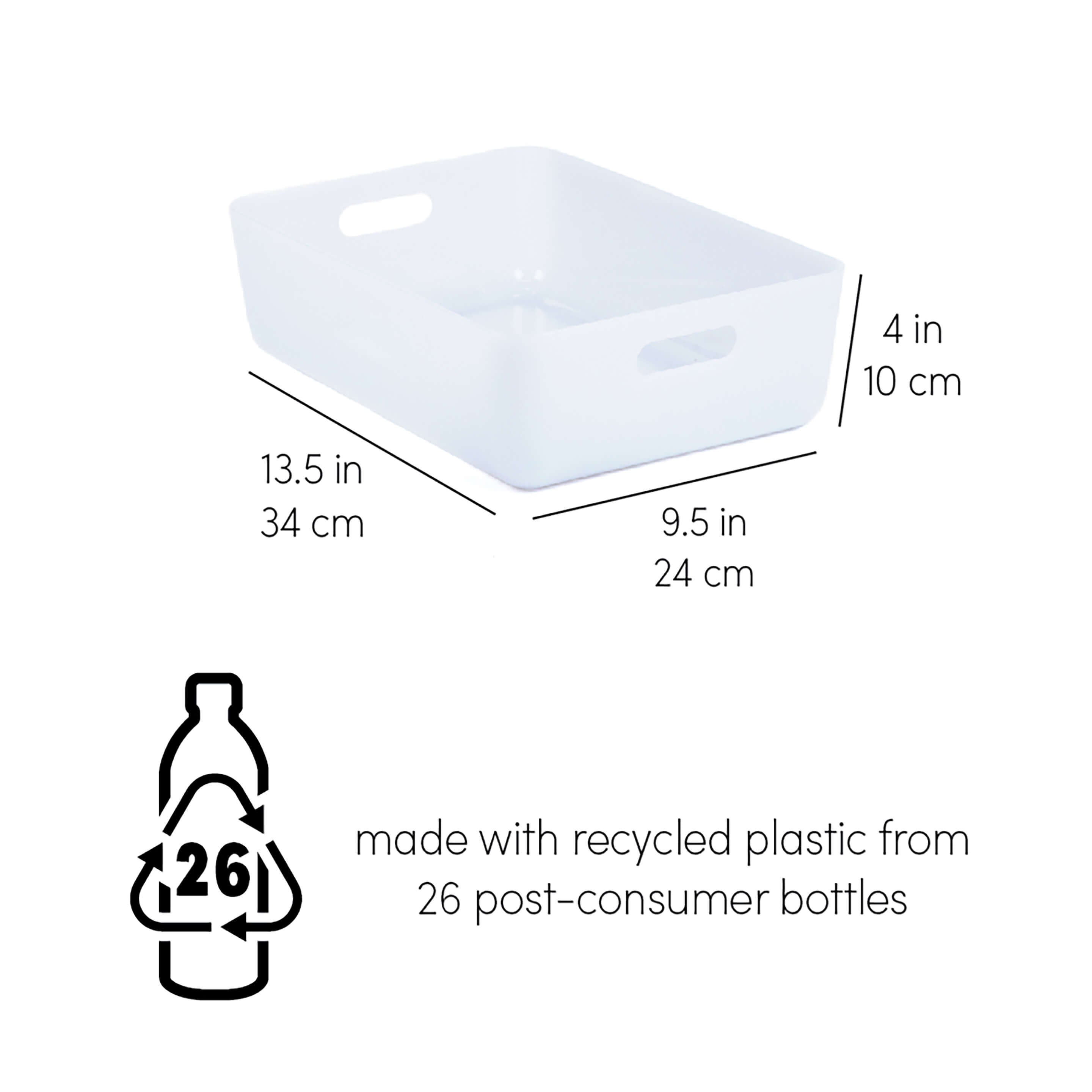 4 in
10 cm

13.5 in
34 cm

9.5 in
24 cm

26

made with recycled plastic from
26 post-consumer bottles