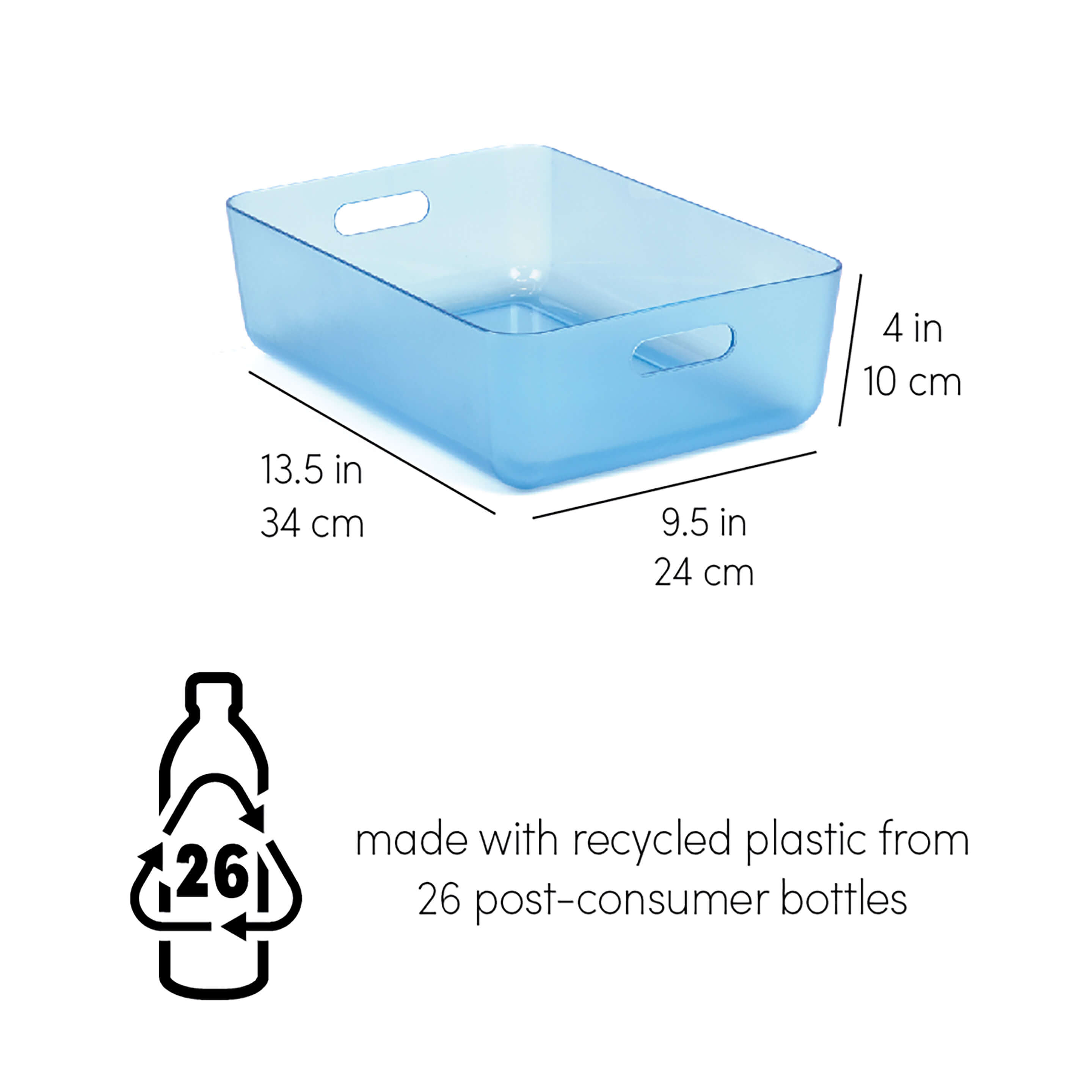 4 in
10 cm

13.5 in
34 cm

9.5 in
24 cm

26

made with recycled plastic from 26 post-consumer bottles