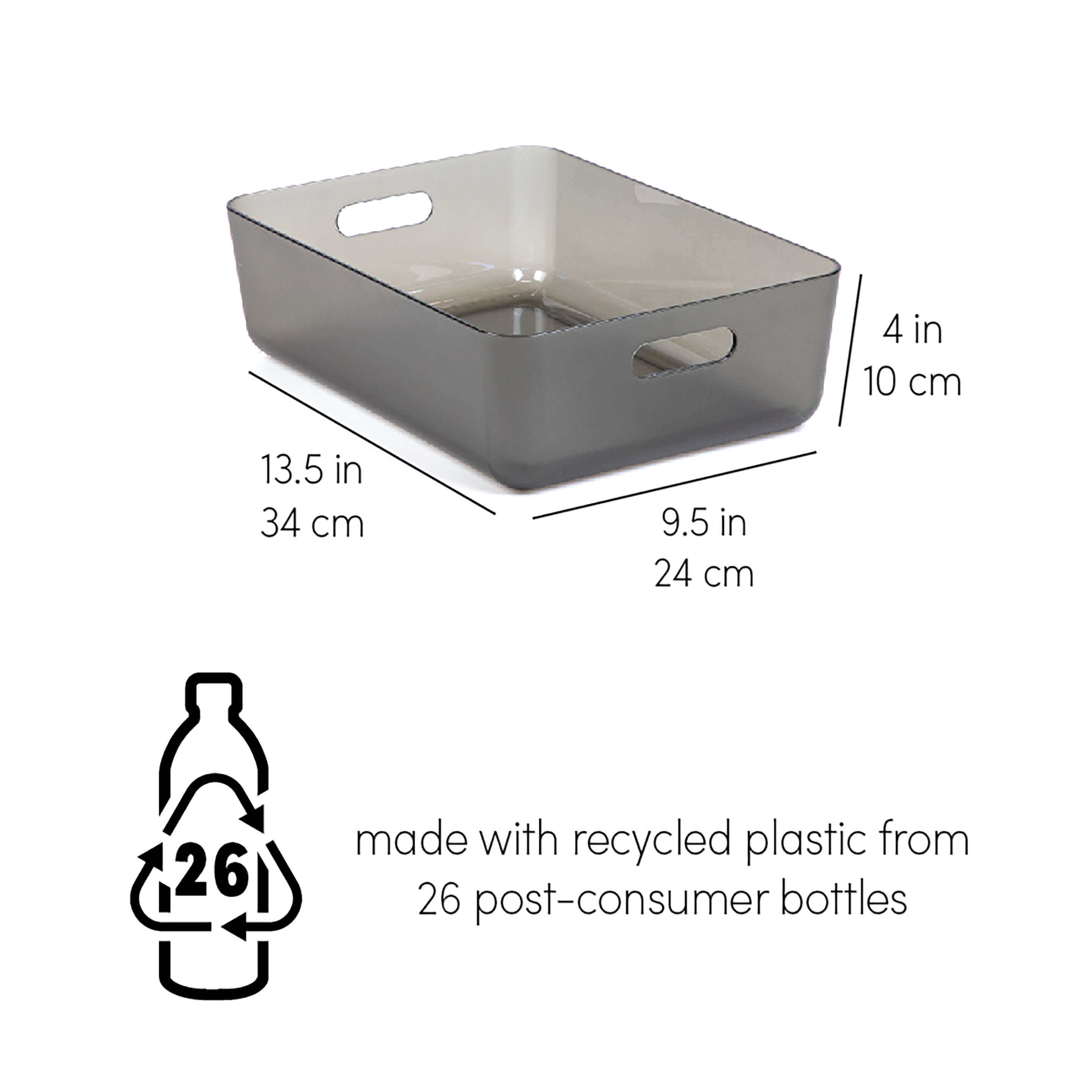 4 in
10 cm

13.5 in
34 cm

9.5 in
24 cm

26

made with recycled plastic from 26 post-consumer bottles