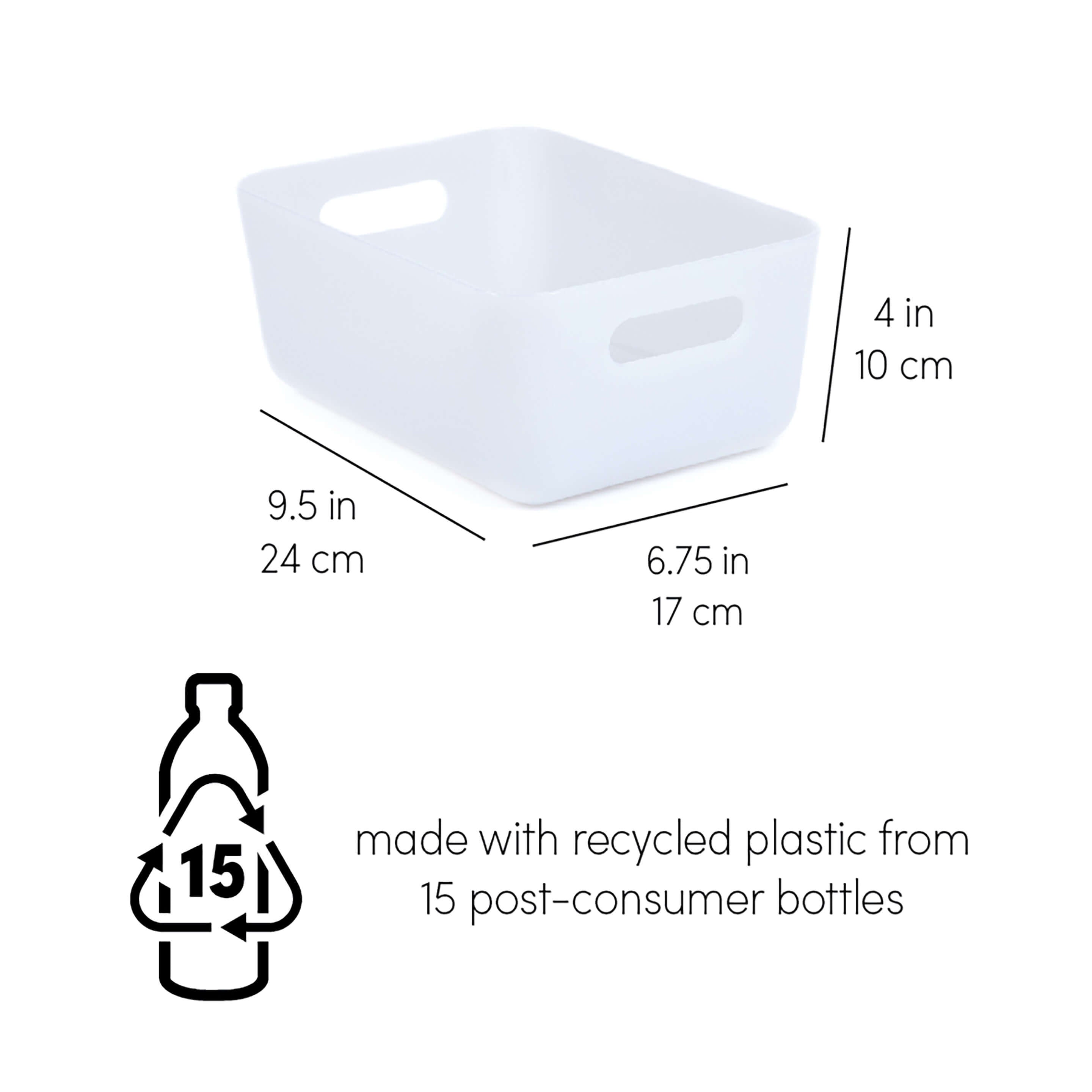 4 in
10 cm

9.5 in
24 cm

6.75 in
17 cm

15

made with recycled plastic from 15 post-consumer bottles