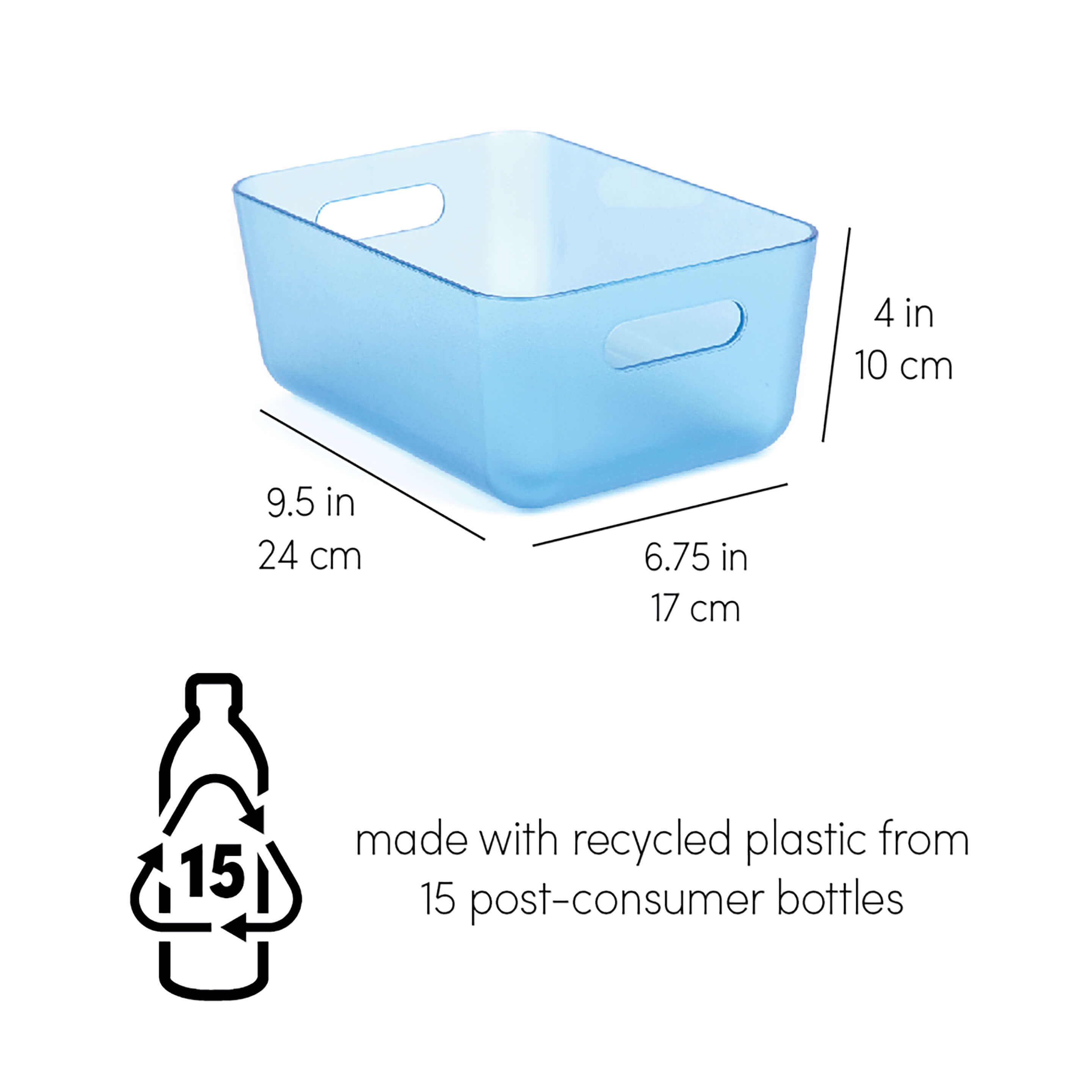 4 in
10 cm

9.5 in
24 cm

6.75 in
17 cm

15

made with recycled plastic from
15 post-consumer bottles