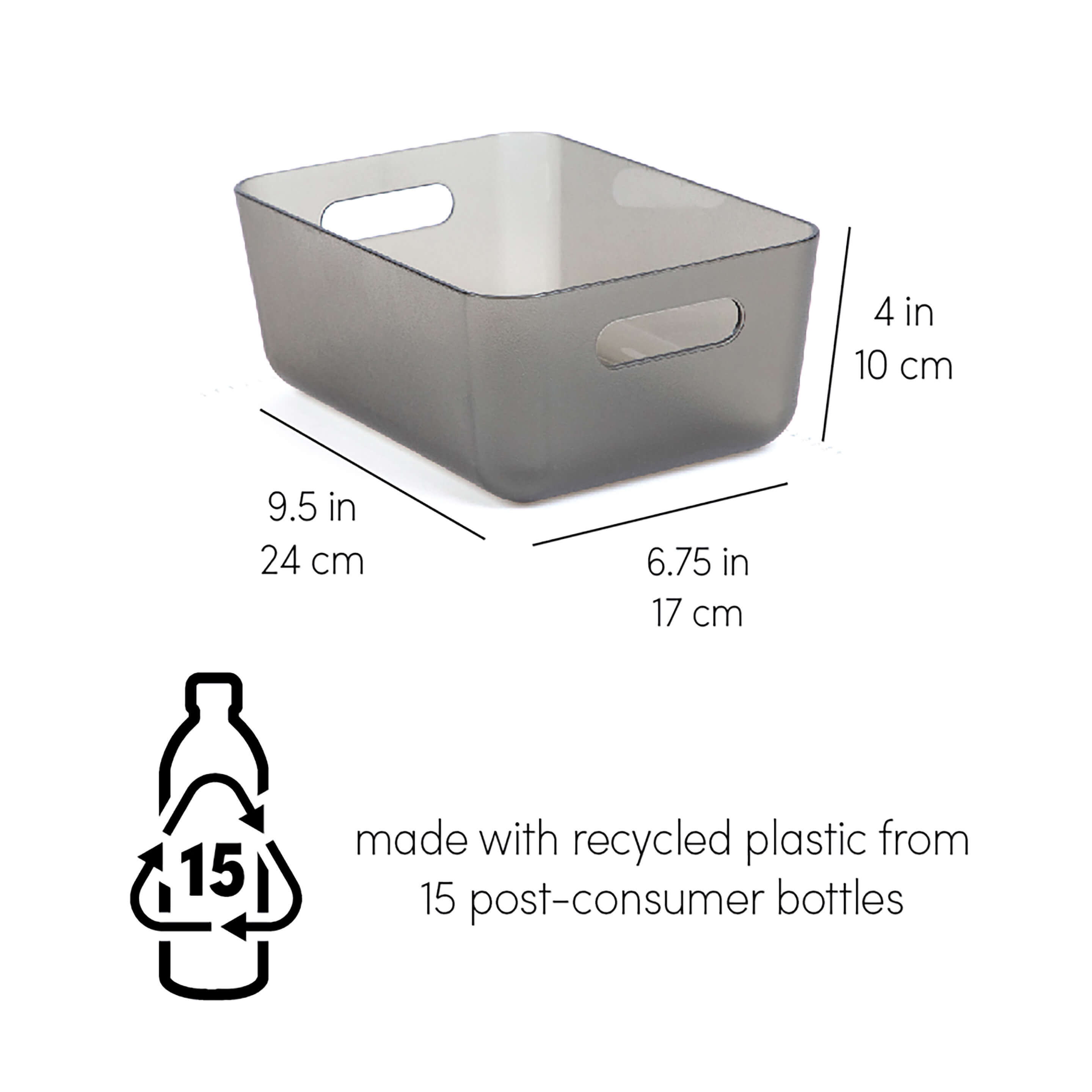 4 in
10 cm

9.5 in
24 cm

6.75 in
17 cm

15

made with recycled plastic from
15 post-consumer bottles