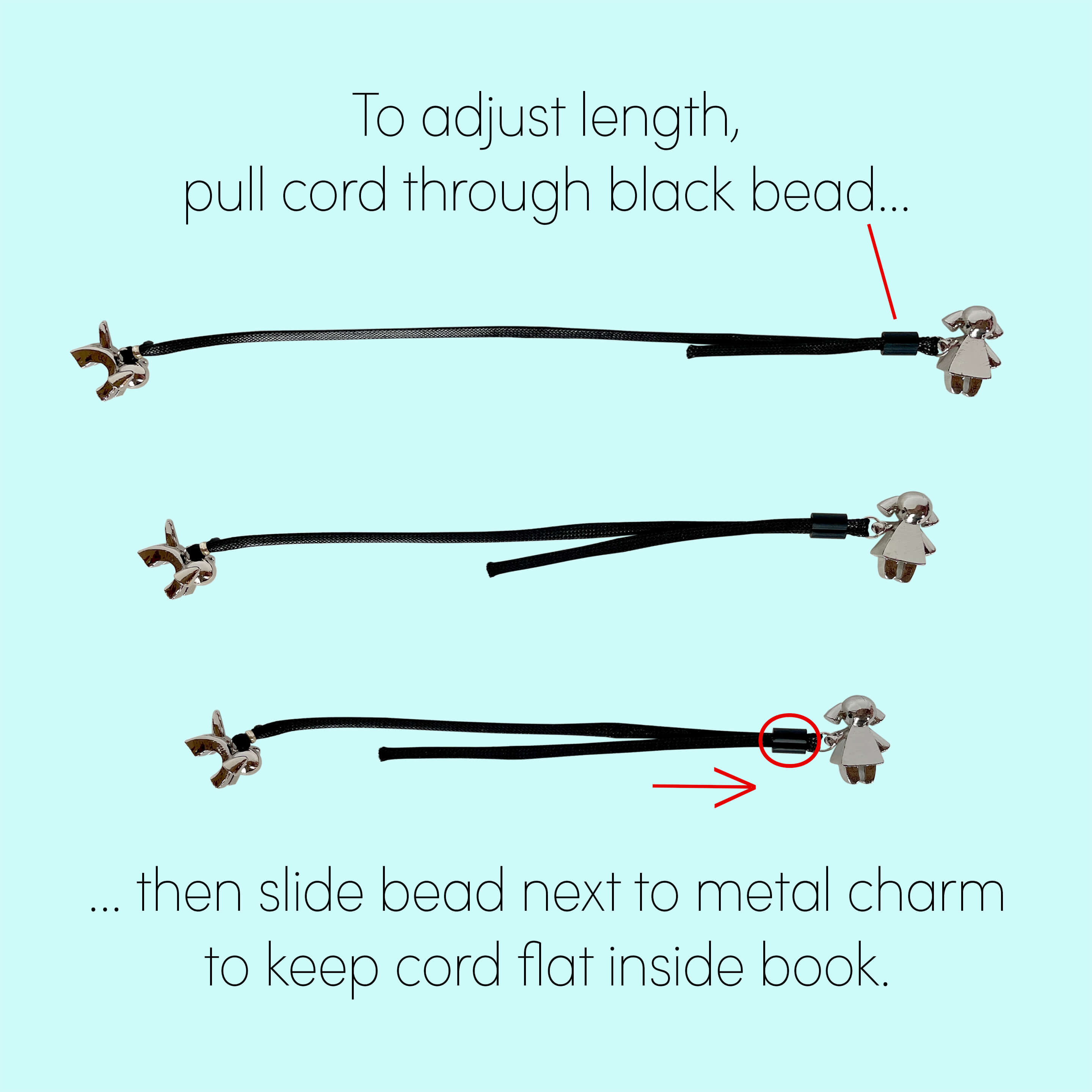 To adjust length,
pull cord through black bead...

... then slide bead next to metal charm
to keep cord flat inside book.